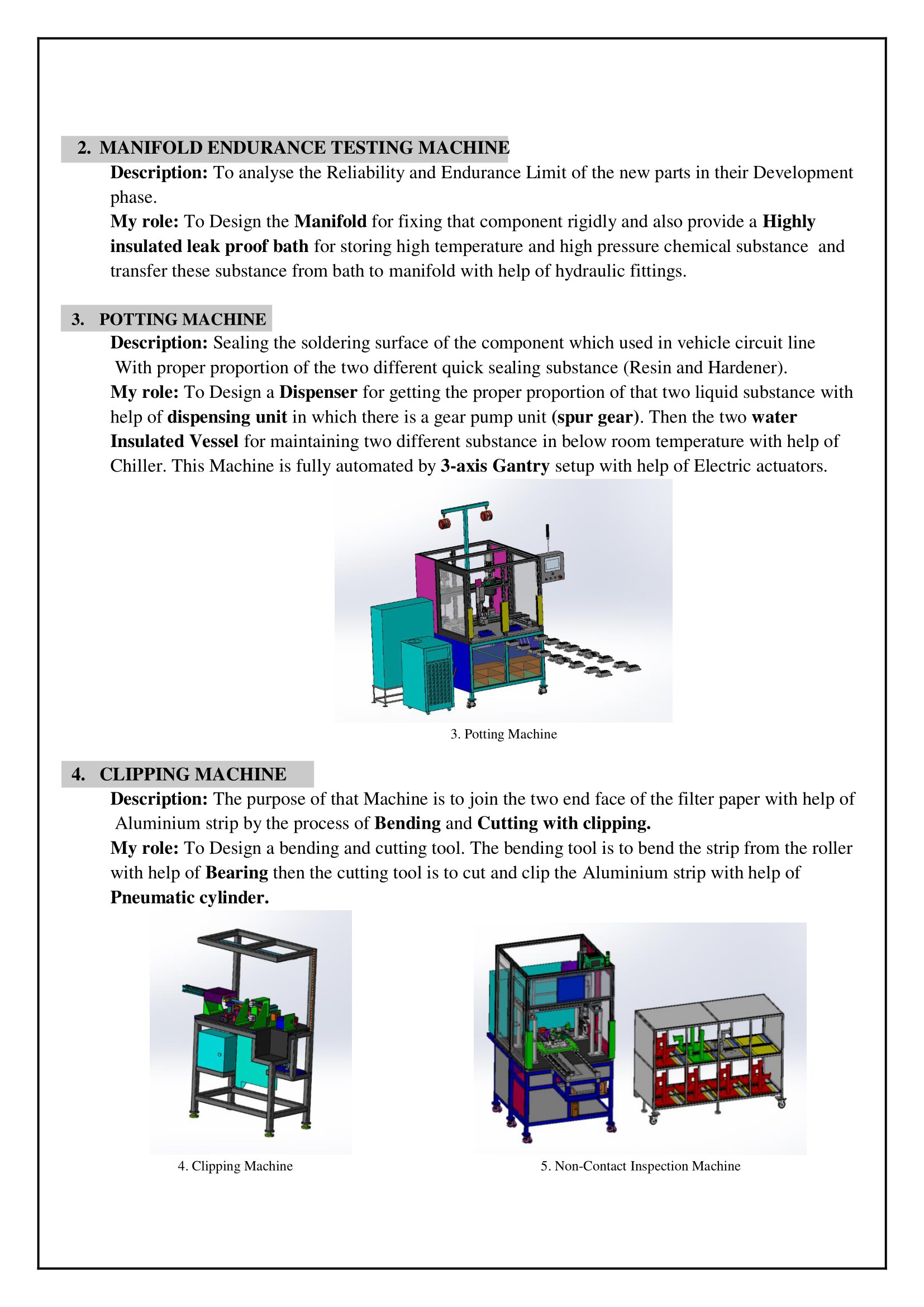 2. MANIFOLD ENDURANCE TESTING MACHINE

Description: To analyse the Reliability and Endurance Limit of the new parts in their Development phase.

My role: To Design the Manifold for fixing that component rigidly and also provide a Highly insulated leak proof bath for storing high temperature and high pressure chemical substance and transfer these substance from bath to manifold with help of hydraulic fittings.

3. POTTING MACHINE

Description: Sealing the soldering surface of the component which used in vehicle circuit line With proper proportion of the two different quick sealing substance (Resin and Hardener).

My role: To Design a Dispenser for getting the proper proportion of that two liquid substance with help of dispensing unit in which there is a gear pump unit (spur gear). Then the two water Insulated Vessel for maintaining two different substance in below room temperature with help of Chiller. This Machine is fully automated by 3-axis Gantry setup with help of Electric actuators.

3. Potting Machine

4. CLIPPING MACHINE

Description: The purpose of that Machine is to join the two end face of the filter paper with help of Aluminium strip by the process of Bending and Cutting with clipping.

My role: To Design a bending and cutting tool. The bending tool is to bend the strip from the roller with help of Bearing then the cutting tool is to cut and clip the Aluminium strip with help of Pneumatic cylinder.

4. Clipping Machine

5. Non-Contact Inspection Machine